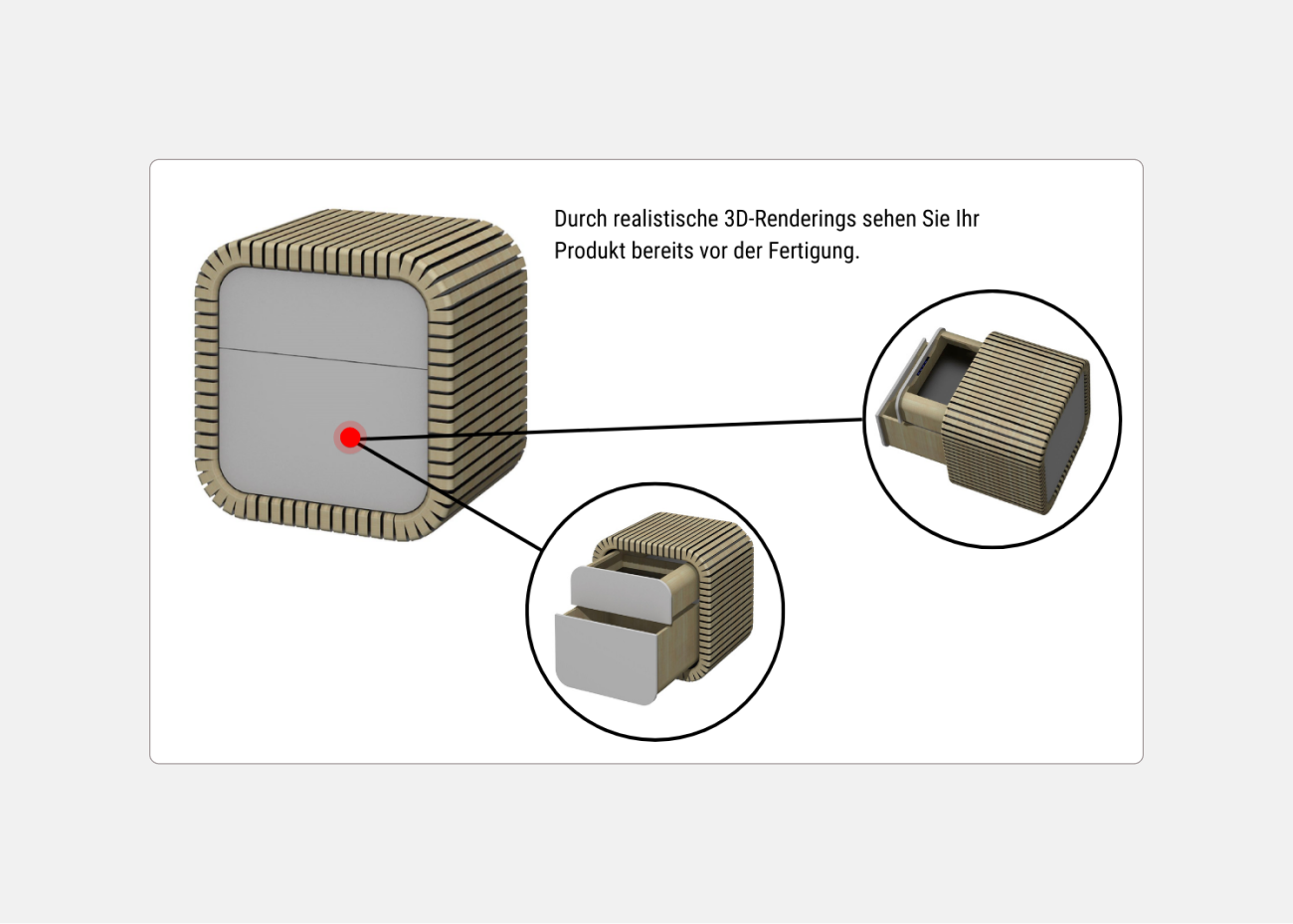 Durch realistische 3D-Renderings sehen Sie Ihr Produkt bereits vor der Fertigung.